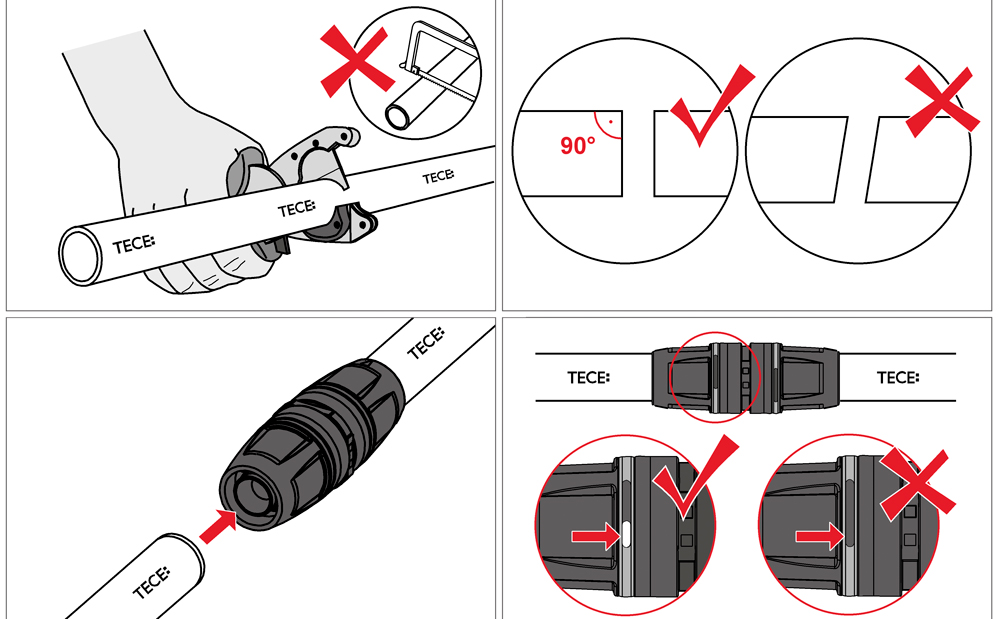 TECE
TECE
TECE

90°

TECE
TECE

TECE
TECE